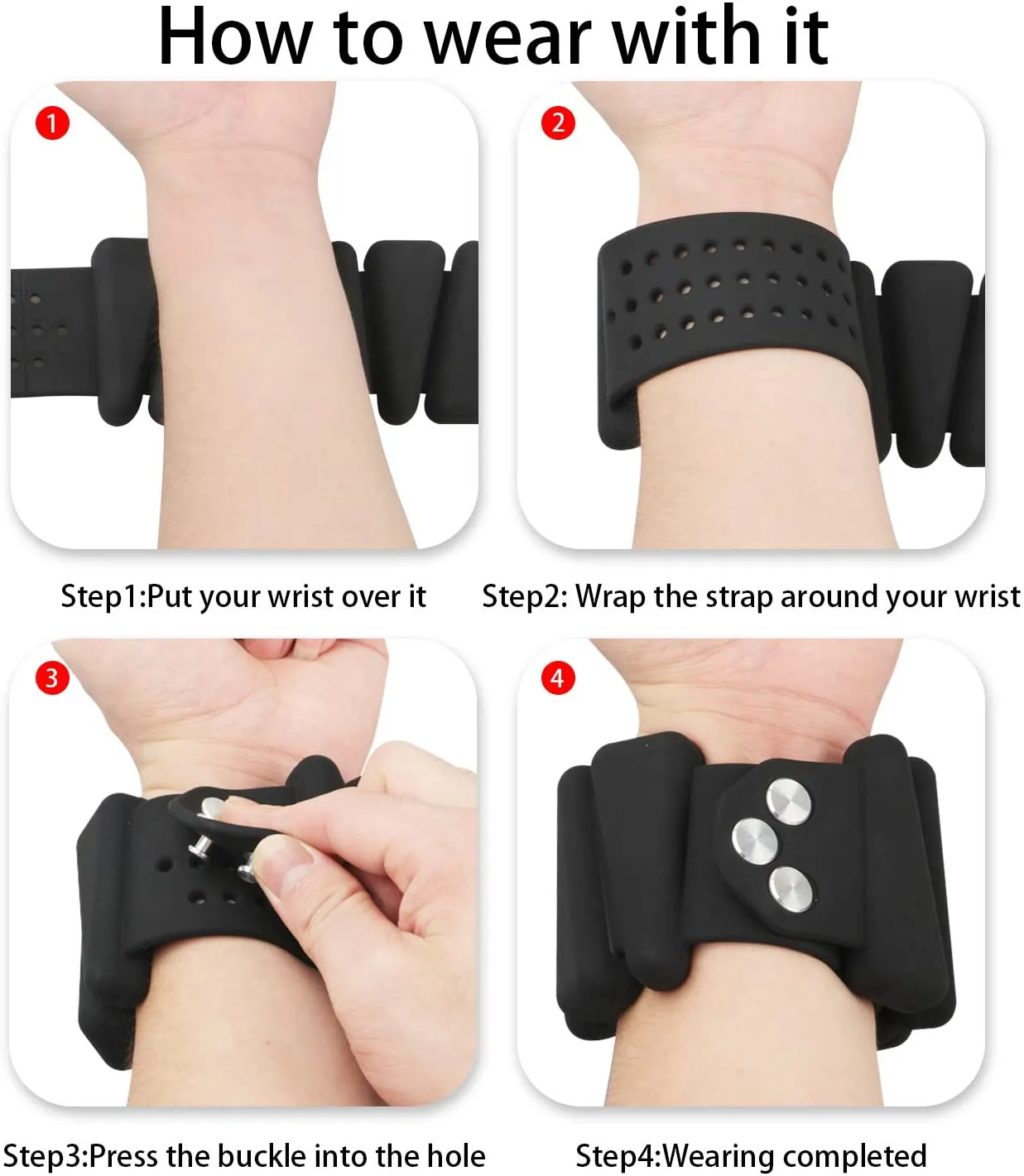 How to wear with it

1

2

Step1:Put your wrist over it

Step2: Wrap the strap around your wrist

3

4

Step3:Press the buckle into the hole

Step4:Wearing completed